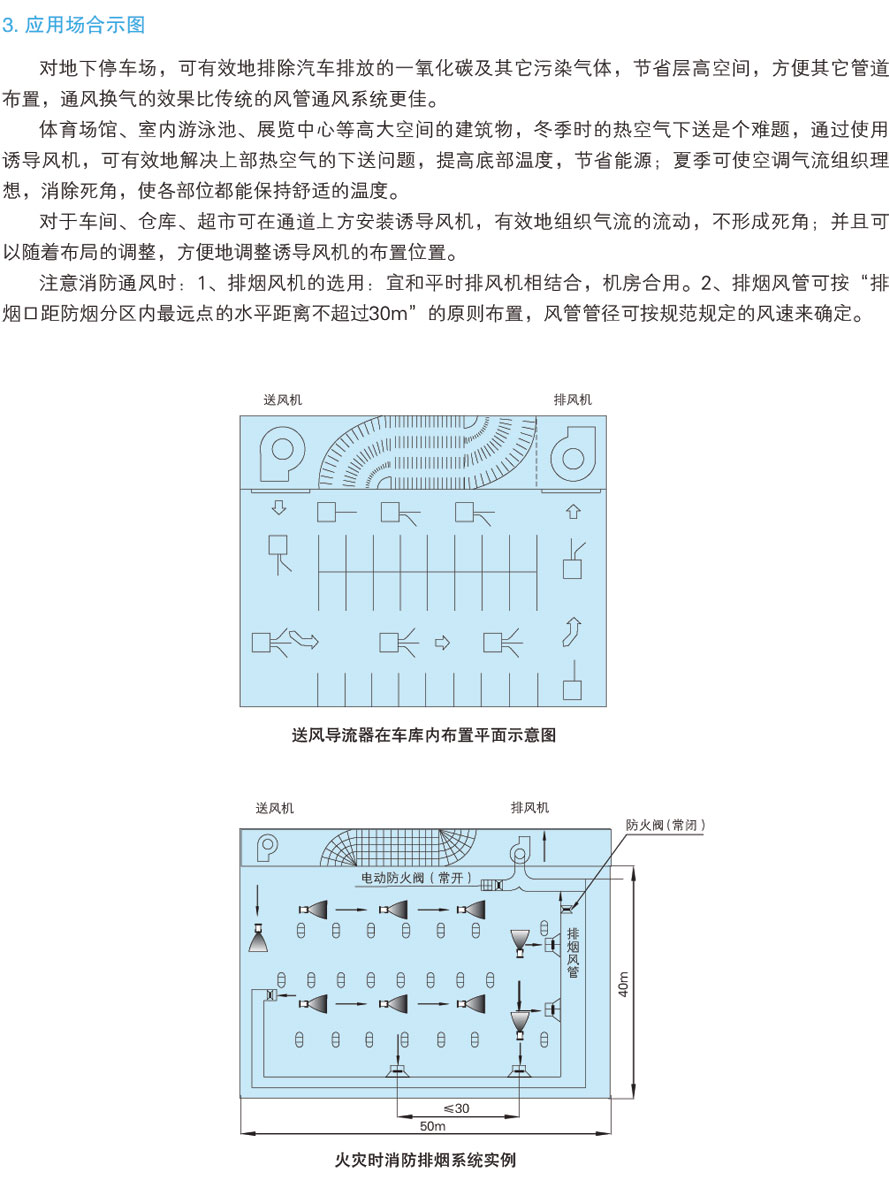 3. 应用场合示图

对地下停车场，可有效地排除汽车排放的一氧化碳及其它污染气体，节省层高空间，方便其它管道布置，通风换气的效果比传统的风管通风系统更佳。

体育场馆、室内游泳池、展览中心等高大空间的建筑物，冬季时的热空气下送是个难题，通过使用诱导风机，可有效地解决上部热空气的下送问题，提高底部温度，节省能源；夏季可使空调气流组织理想，消除死角，使各部位都能保持舒适的温度。

对于车间、仓库、超市可在通道上方安装诱导风机，有效地组织气流的流动，不形成死角；并且可以随着布局的调整，方便地调整诱导风机的布置位置。

注意消防通风时：1、排烟风机的选用：宜和平时排风机相结合，机房合用。2、排烟风管可按“排烟口距防烟分区内最远点的水平距离不超过30m”的原则布置，风管管径可按规范规定的风速来确定。

送风机
排风机

送风导流器在车库内布置平面示意图

送风机
排风机
防火阀（常闭）
电动防火阀（常开）
排烟风管
40m
≤30
50m

火灾时消防排烟系统实例